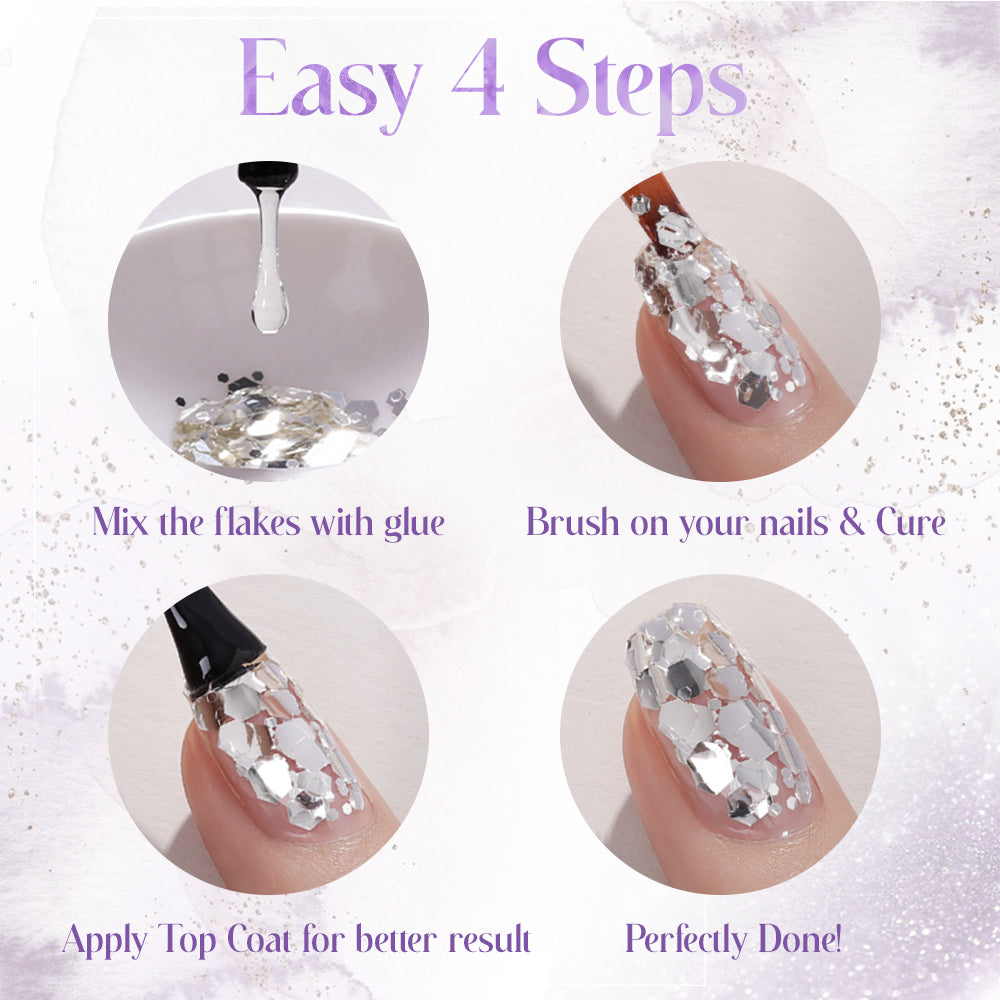 Easy 4 Steps

Mix the flakes with glue

Brush on your nails & Cure

Apply Top Coat for better result

Perfectly Done!