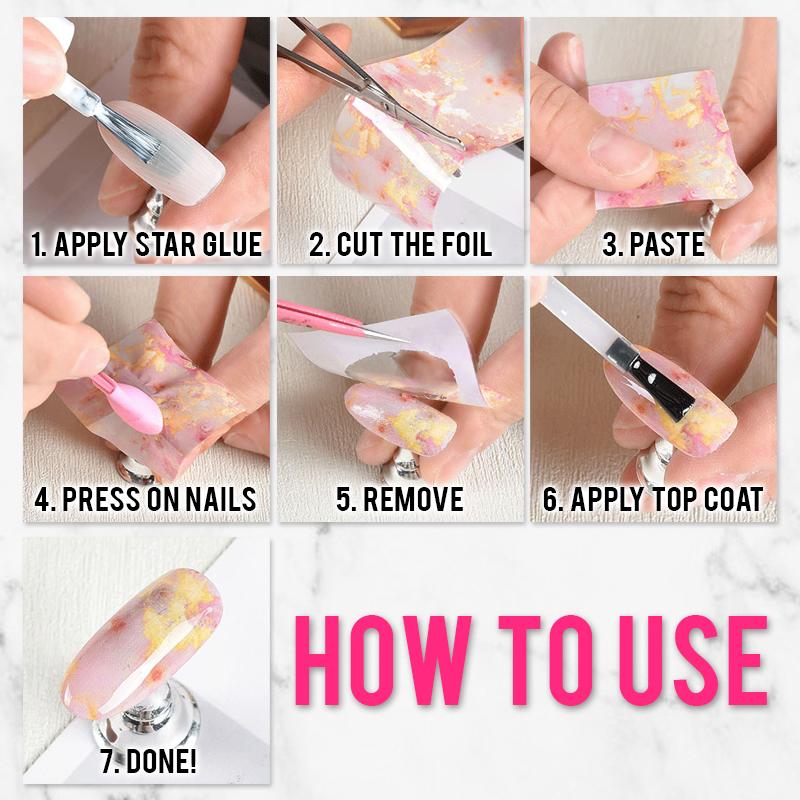 1. APPLY STAR GLUE

2. CUT THE FOIL

3. PASTE

4. PRESS ON NAILS

5. REMOVE

6. APPLY TOP COAT

7. DONE!

HOW TO USE